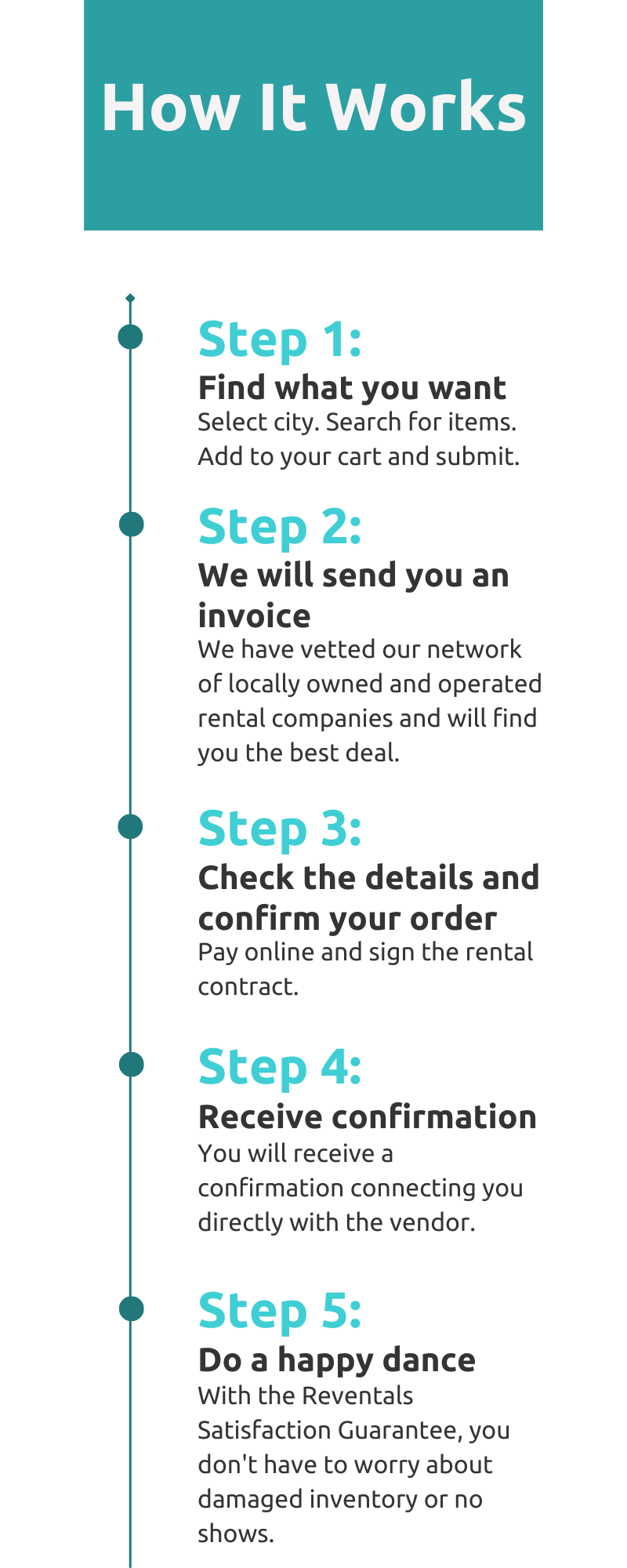 How It Works

Step 1:
Find what you want
Select city. Search for items. Add to your cart and submit.

Step 2:
We will send you an invoice
We have vetted our network of locally owned and operated rental companies and will find you the best deal.

Step 3:
Check the details and confirm your order
Pay online and sign the rental contract.

Step 4:
Receive confirmation
You will receive a confirmation connecting you directly with the vendor.

Step 5:
Do a happy dance
With the Reventals Satisfaction Guarantee, you don't have to worry about damaged inventory or no shows.